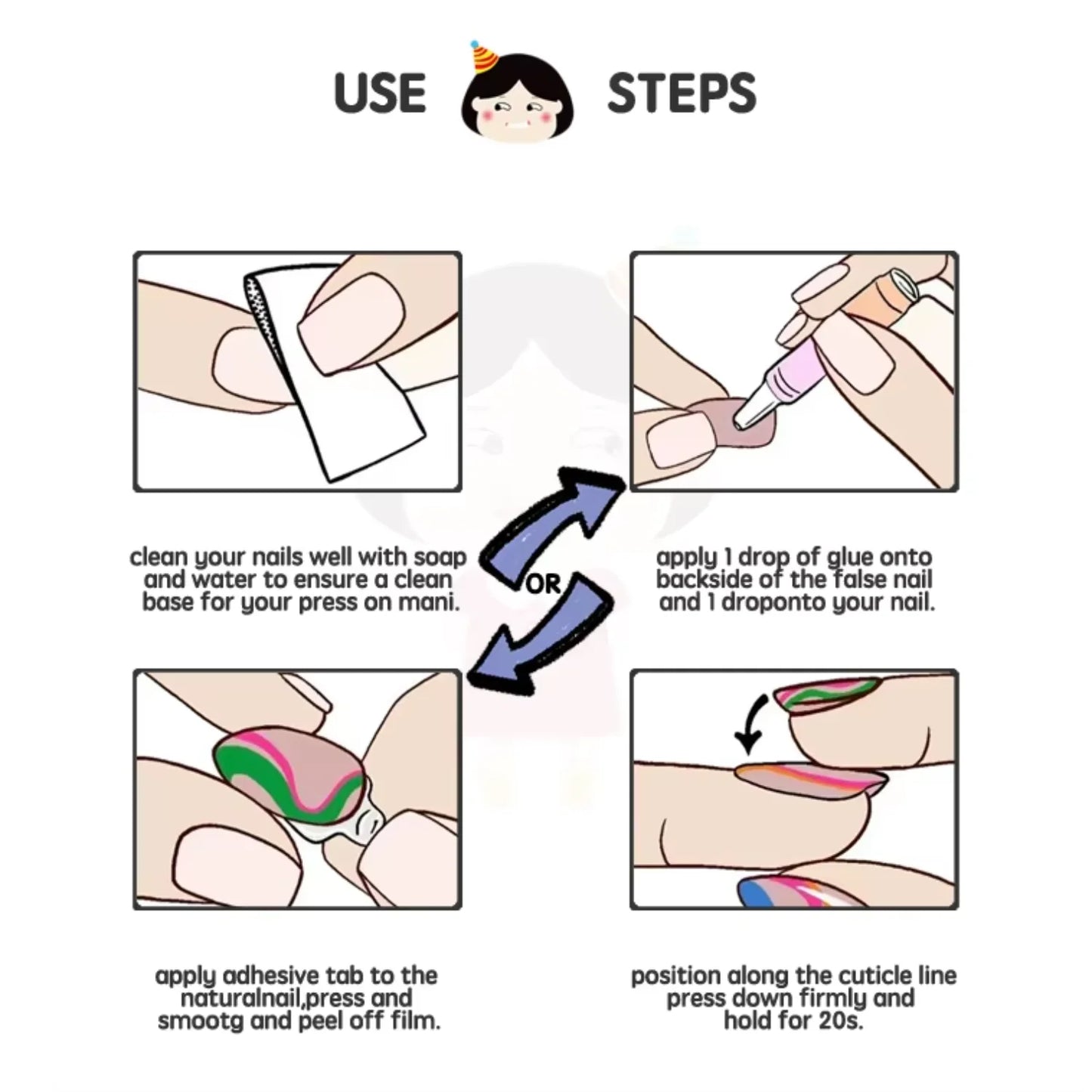 USE STEPS

clean your nails well with soap and water to ensure a clean base for your press on mani.

OR

apply 1 drop of glue onto backside of the false nail and 1 droponto your nail.

apply adhesive tab to the naturalnail,press and smootg and peel off film.

position along the cuticle line press down firmly and hold for 20s.