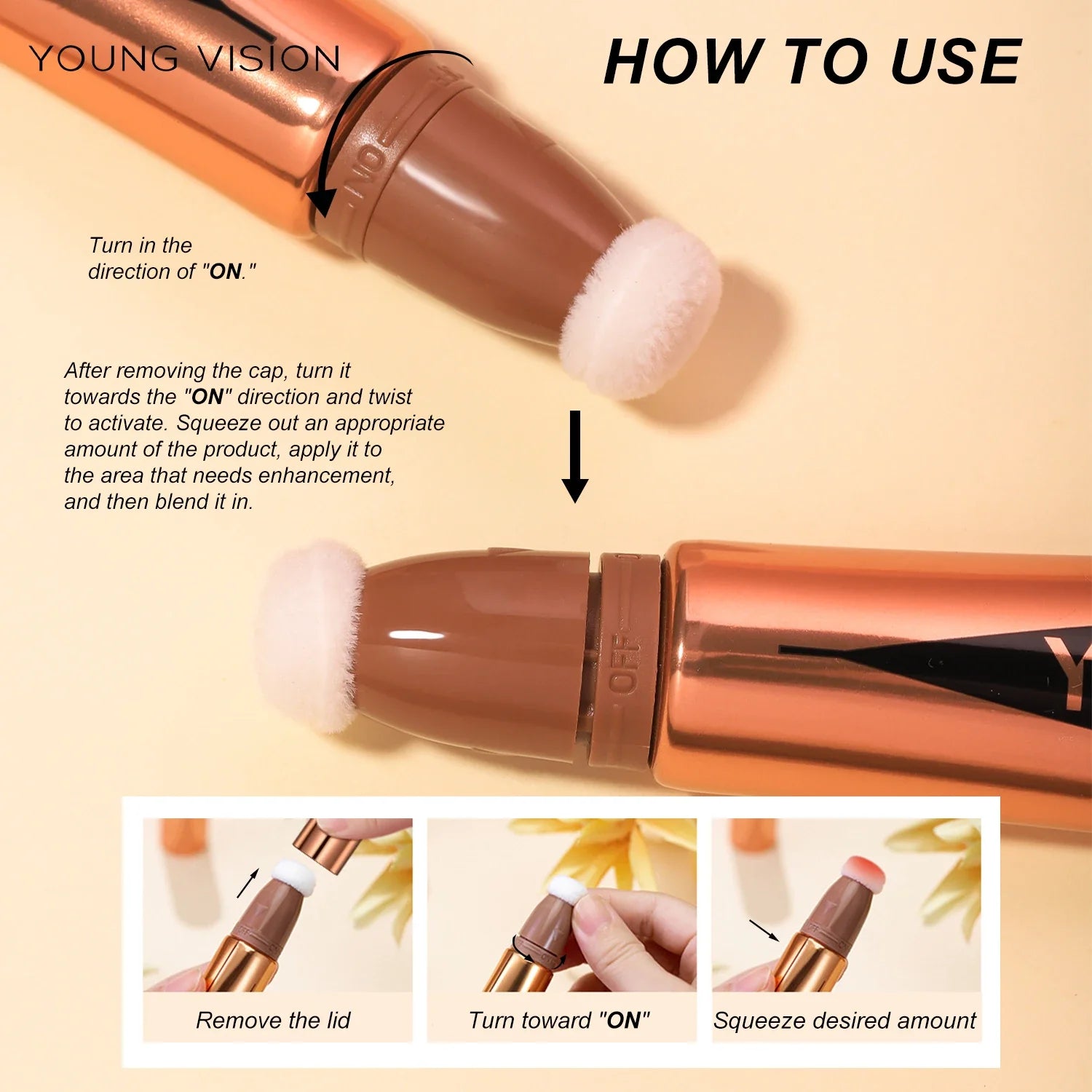 YOUNG VISION

HOW TO USE

ON

Turn in the direction of "ON."

After removing the cap, turn it towards the "ON" direction and twist to activate. Squeeze out an appropriate amount of the product, apply it to the area that needs enhancement, and then blend it in.

OFF

Remove the lid

Turn toward "ON"

Squeeze desired amount